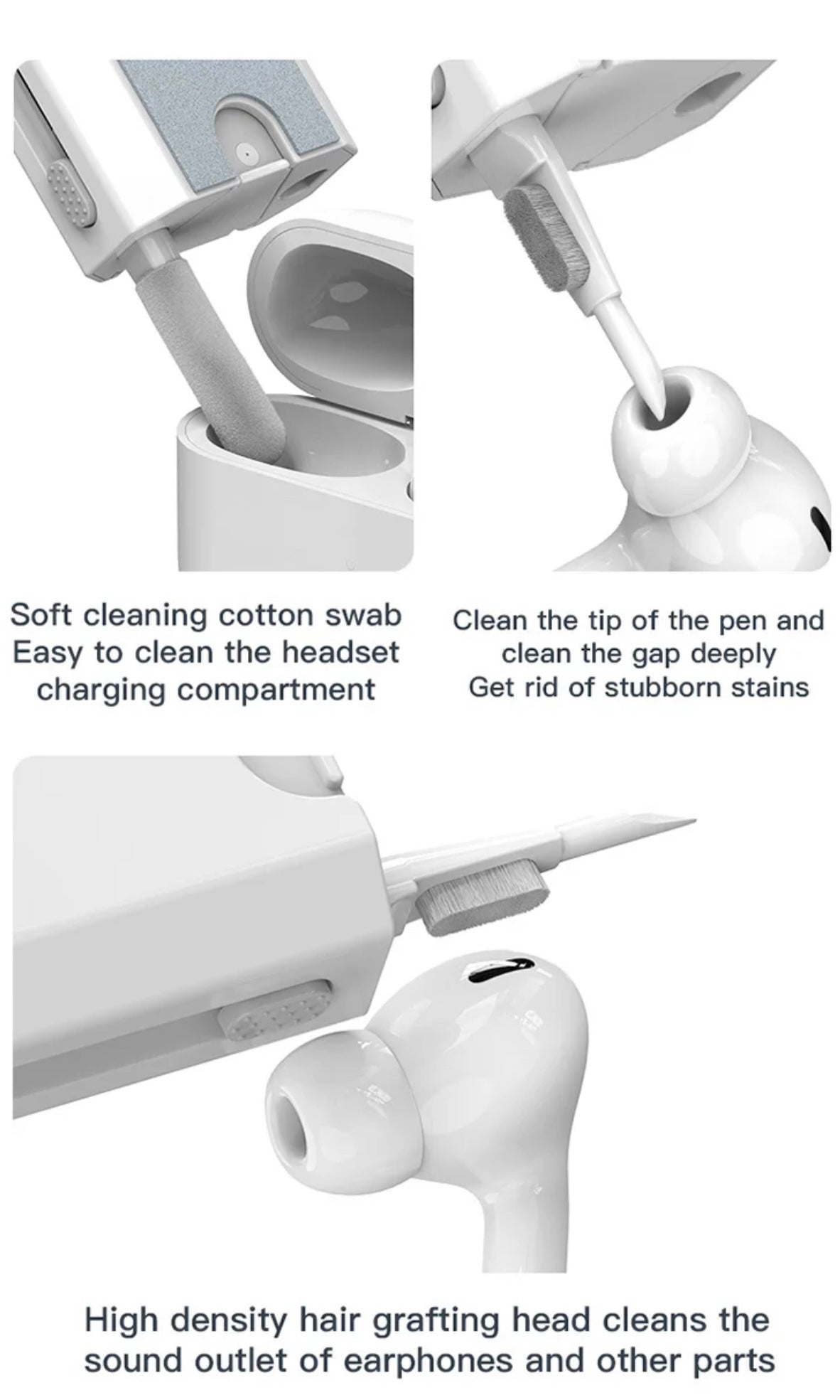 Soft cleaning cotton swab
Easy to clean the headset
charging compartment

Clean the tip of the pen and
clean the gap deeply
Get rid of stubborn stains

High density hair grafting head cleans the
sound outlet of earphones and other parts