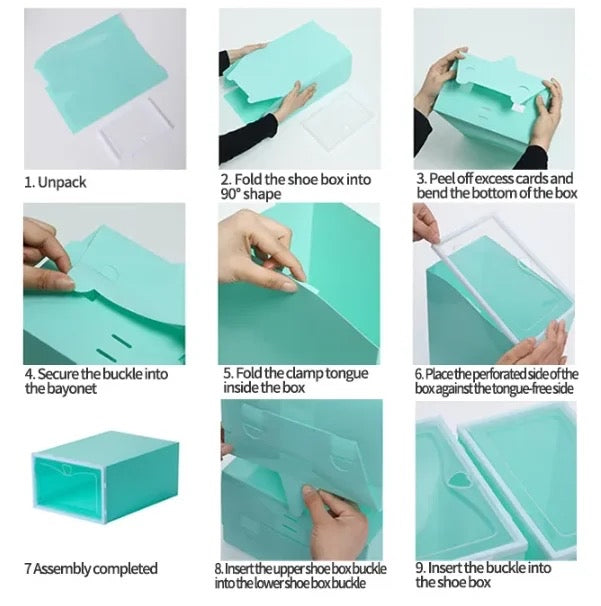 1. Unpack

2. Fold the shoe box into 90° shape

3. Peel off excess cards and bend the bottom of the box

4. Secure the buckle into the bayonet

5. Fold the clamp tongue inside the box

6. Place the perforated side of the box against the tongue-free side

7 Assembly completed

8. Insert the upper shoe box buckle into the lower shoe box buckle

9. Insert the buckle into the shoe box